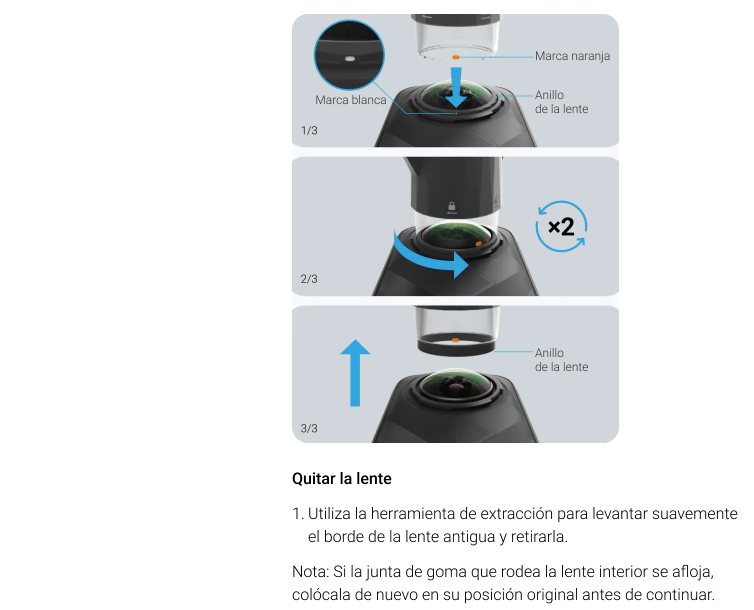 Marca naranja

Marca blanca

Anillo de la lente

1/3

×2

2/3

Anillo de la lente

3/3

Quitar la lente

1. Utiliza la herramienta de extracción para levantar suavemente el borde de la lente antigua y retirarla.

Nota: Si la junta de goma que rodea la lente interior se afloja, colócala de nuevo en su posición original antes de continuar.