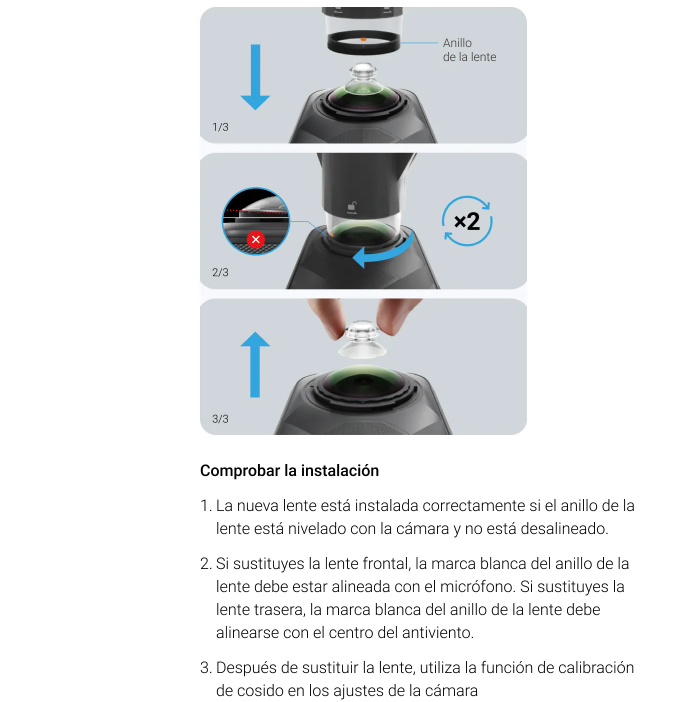 Anillo de la lente

1/3

×2

2/3

3/3

Comprobar la instalación

1. La nueva lente está instalada correctamente si el anillo de la lente está nivelado con la cámara y no está desalineado.

2. Si sustituyes la lente frontal, la marca blanca del anillo de la lente debe estar alineada con el micrófono. Si sustituyes la lente trasera, la marca blanca del anillo de la lente debe alinearse con el centro del antiviento.

3. Después de sustituir la lente, utiliza la función de calibración de cosido en los ajustes de la cámara